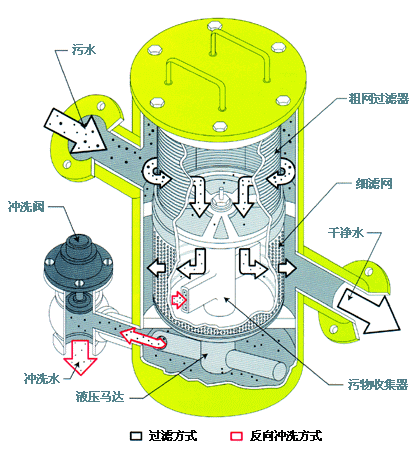 污水

粗网过滤器

细滤网

冲洗阀

干净水

冲洗水

液压马达

污物收集器

过滤方式

反向冲洗方式